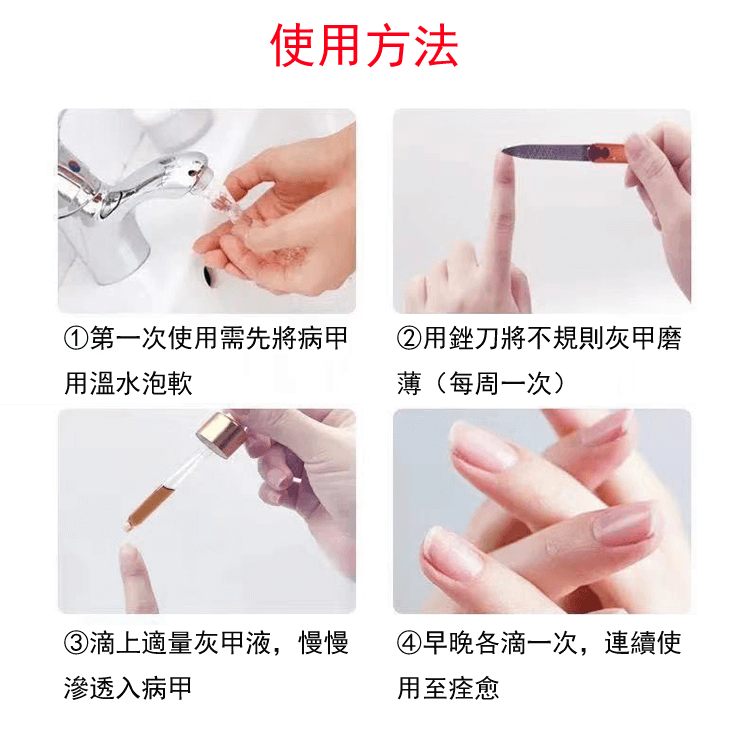 使用方法

①第一次使用需先將病甲用溫水泡軟

②用銼刀將不規則灰甲磨薄（每周一次）

③滴上適量灰甲液，慢慢滲透入病甲

④早晚各滴一次，連續使用至痊愈